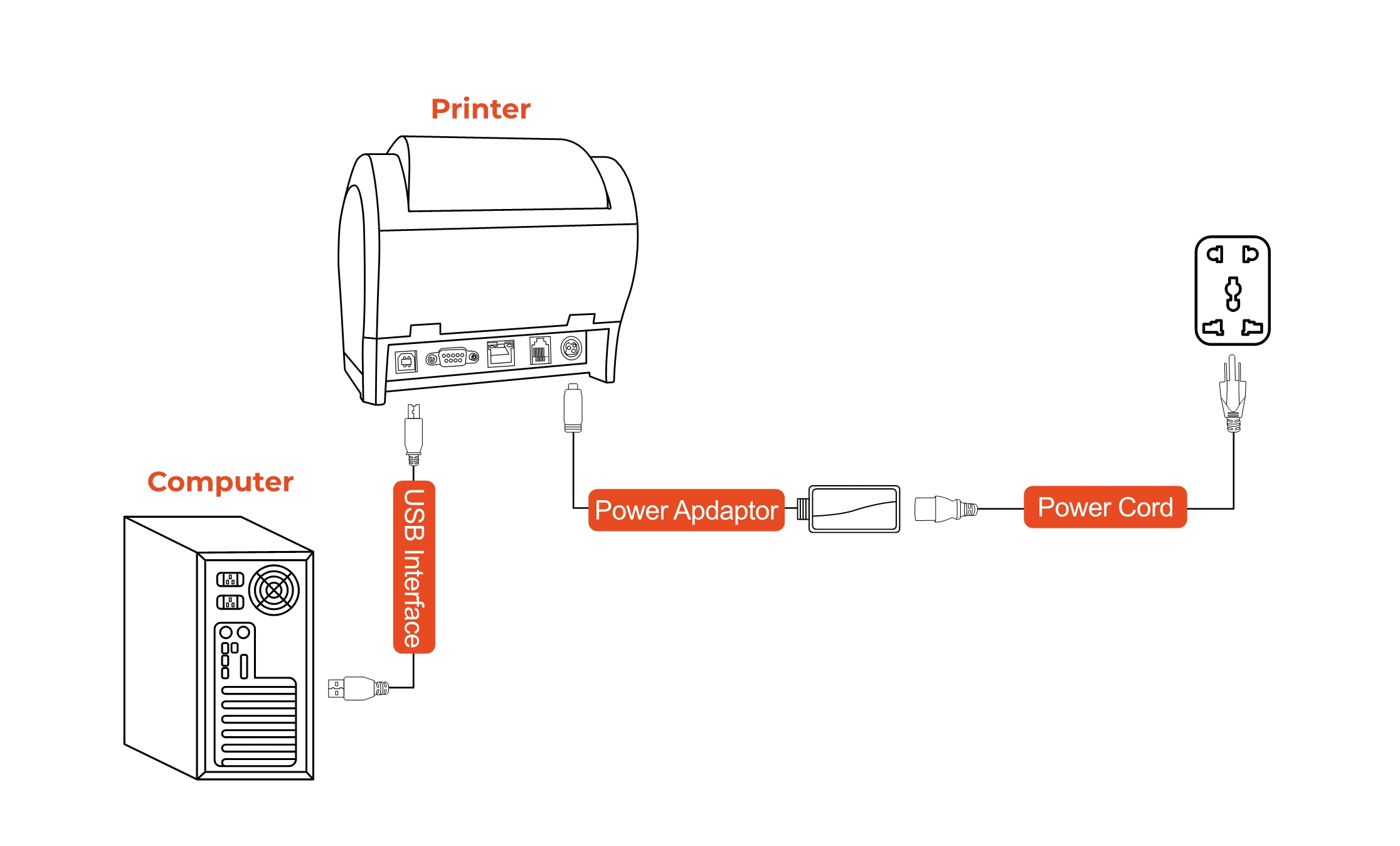 Printer

Computer

USB Interface

Power Apdaptor

Power Cord