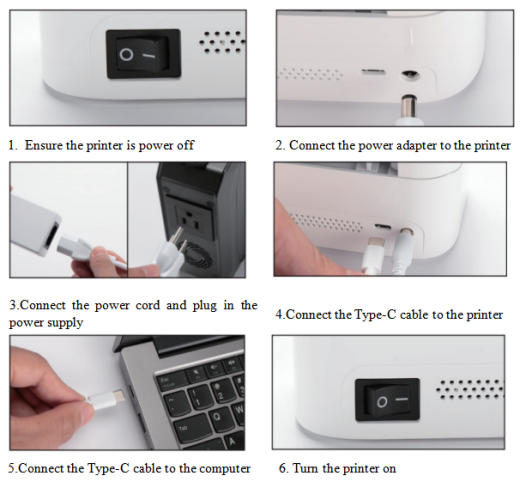 1. Ensure the printer is power off

2. Connect the power adapter to the printer

3.Connect the power cord and plug in the power supply

4.Connect the Type-C cable to the printer

5.Connect the Type-C cable to the computer

6. Turn the printer on