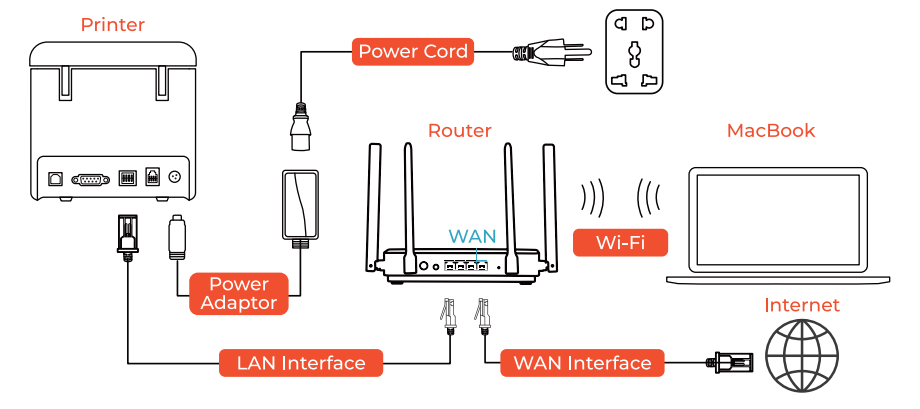 Printer

Power Cord

Router

MacBook

WAN

Wi-Fi

Power Adaptor

Internet

LAN Interface

WAN Interface